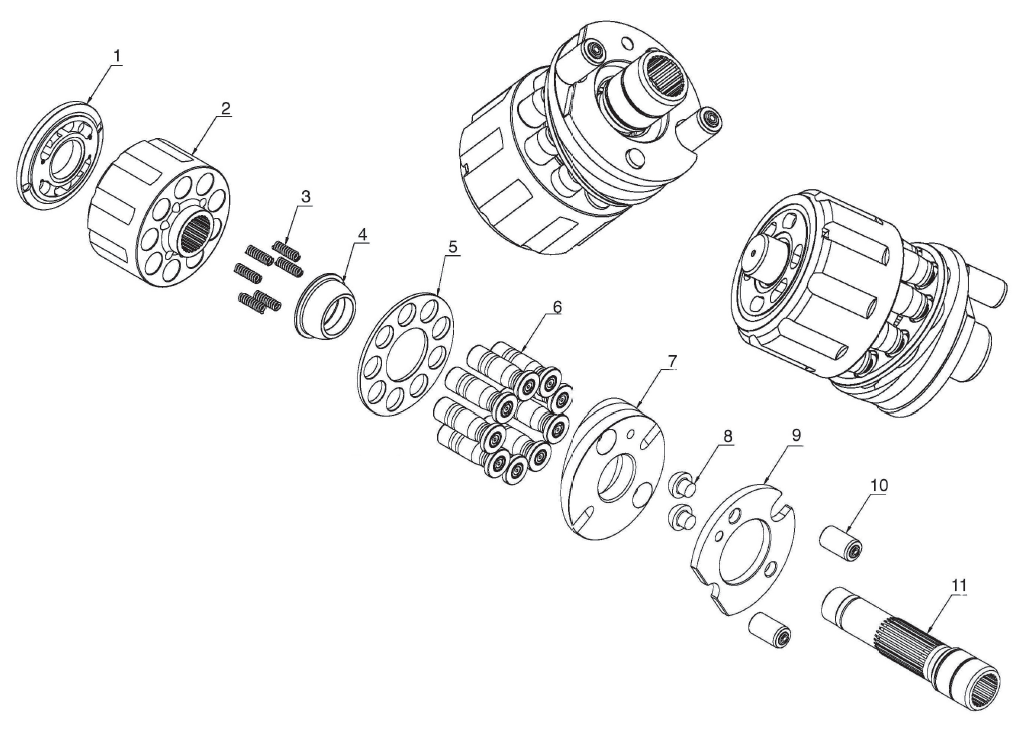 1
2
3
4
5
6
7
8
9
10
11